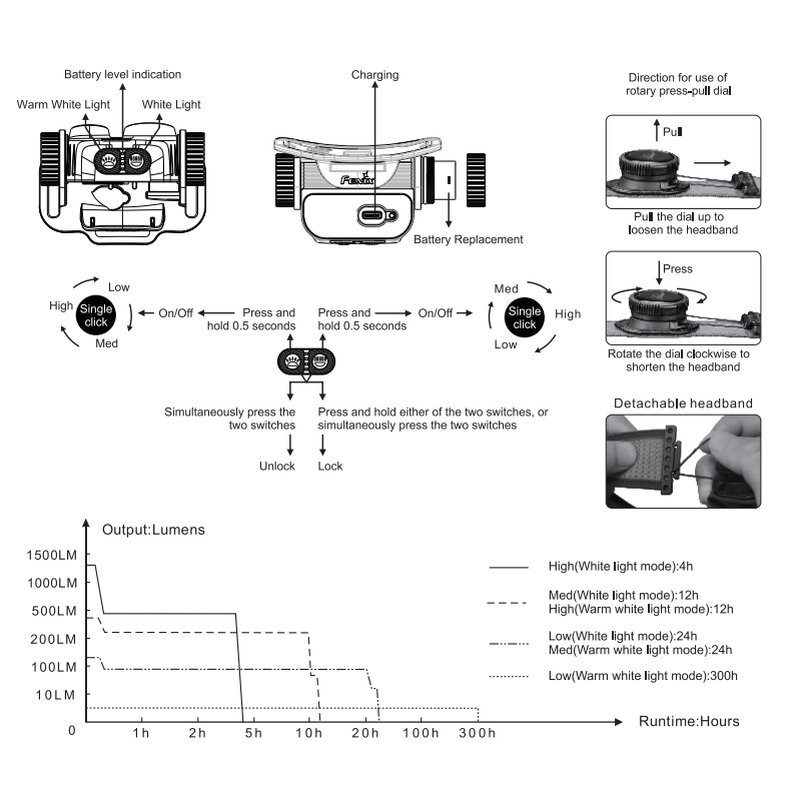 Battery level indication
Warm White Light
White Light

Charging
Fenix
Battery Replacement

Direction for use of rotary press-pull dial
Pull
Pull the dial up to loosen the headband
Press
Rotate the dial clockwise to shorten the headband
Detachable headband

Low
High
Single click
Med
On/Off
Press and hold 0.5 seconds
Press and hold 0.5 seconds
On/Off
Med
Single click
High
Low

Simultaneously press the two switches
Unlock
Press and hold either of the two switches, or simultaneously press the two switches
Lock

Output:Lumens
1500LM
1000LM
500LM
200LM
100LM
10LM
0
1h
2h
5h
10h
20h
100h
300h
Runtime:Hours

High(White light mode):4h
Med(White light mode):12h
High(Warm white light mode):12h
Low(White light mode):24h
Med(Warm white light mode):24h
Low(Warm white light mode):300h