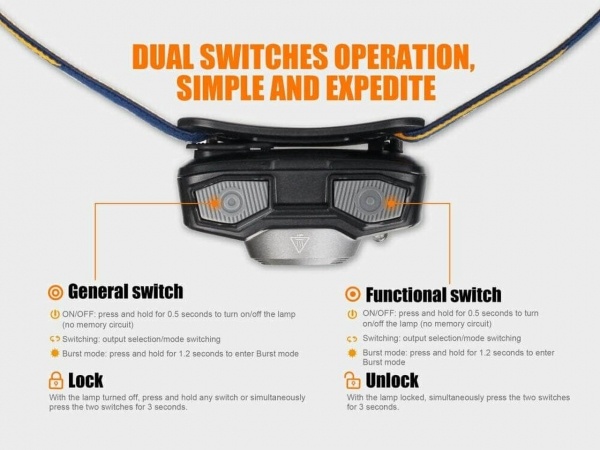 DUAL SWITCHES OPERATION, SIMPLE AND EXPEDITE

General switch

ON/OFF: press and hold for 0.5 seconds to turn on/off the lamp (no memory circuit)

Switching: output selection/mode switching

Burst mode: press and hold for 1.2 seconds to enter Burst mode

Lock

With the lamp turned off, press and hold any switch or simultaneously press the two switches for 3 seconds.

Functional switch

ON/OFF: press and hold for 0.5 seconds to turn on/off the lamp (no memory circuit)

Switching: output selection/mode switching

Burst mode: press and hold for 1.2 seconds to enter Burst mode

Unlock

With the lamp locked, simultaneously press the two switches for 3 seconds.