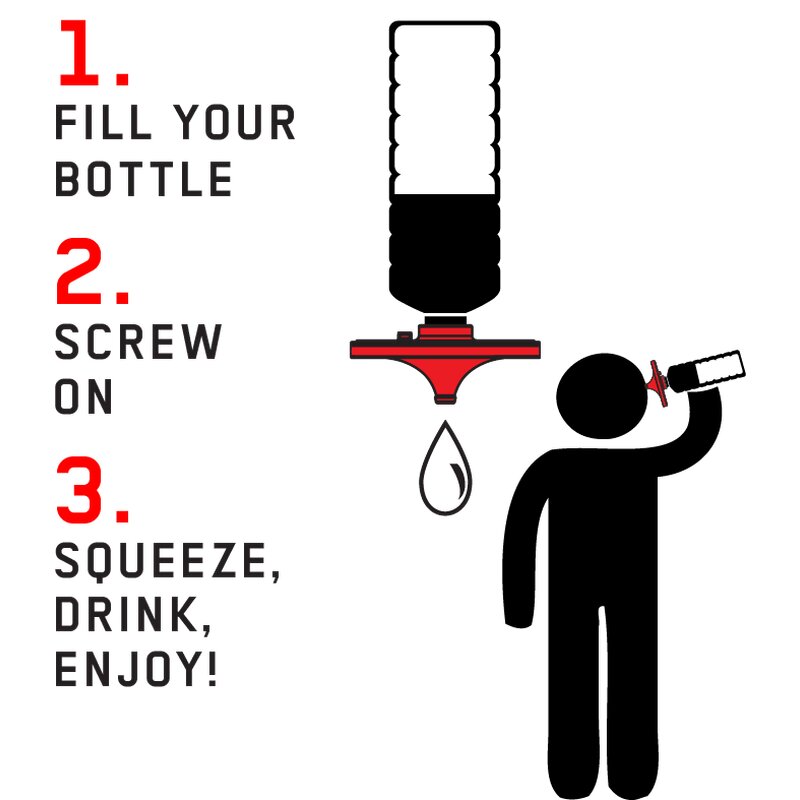 1.
FILL YOUR BOTTLE

2.
SCREW ON

3.
SQUEEZE, DRINK, ENJOY!